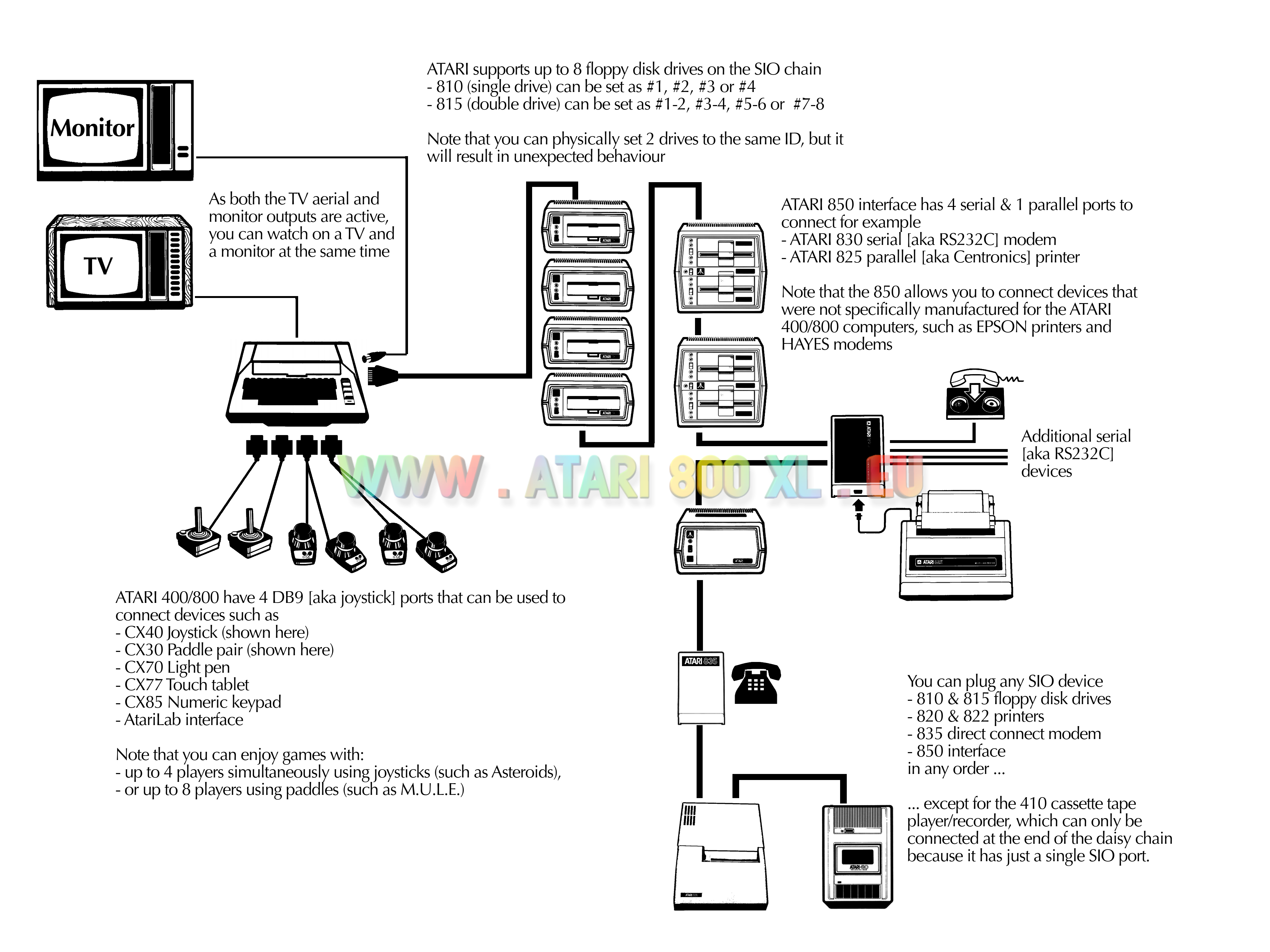 Monitor

TV

As both the TV aerial and monitor outputs are active, you can watch on a TV and a monitor at the same time

ATARI supports up to 8 floppy disk drives on the SIO chain
- 810 (single drive) can be set as #1, #2, #3 or #4
- 815 (double drive) can be set as #1-2, #3-4, #5-6 or #7-8

Note that you can physically set 2 drives to the same ID, but it will result in unexpected behaviour

ATARI 850 interface has 4 serial & 1 parallel ports to connect for example
- ATARI 830 serial [aka RS232C] modem
- ATARI 825 parallel [aka Centronics] printer

Note that the 850 allows you to connect devices that were not specifically manufactured for the ATARI 400/800 computers, such as EPSON printers and HAYES modems

Additional serial [aka RS232C] devices

WWW . ATARI 800 XL . EU

ATARI 400/800 have 4 DB9 [aka joystick] ports that can be used to connect devices such as
- CX40 Joystick (shown here)
- CX30 Paddle pair (shown here)
- CX70 Light pen
- CX77 Touch tablet
- CX85 Numeric keypad
- AtariLab interface

Note that you can enjoy games with:
- up to 4 players simultaneously using joysticks (such as Asteroids),
- or up to 8 players using paddles (such as M.U.L.E.)

ATARI 835

You can plug any SIO device
- 810 & 815 floppy disk drives
- 820 & 822 printers
- 835 direct connect modem
- 850 interface
in any order ...

... except for the 410 cassette tape player/recorder, which can only be connected at the end of the daisy chain because it has just a single SIO port.